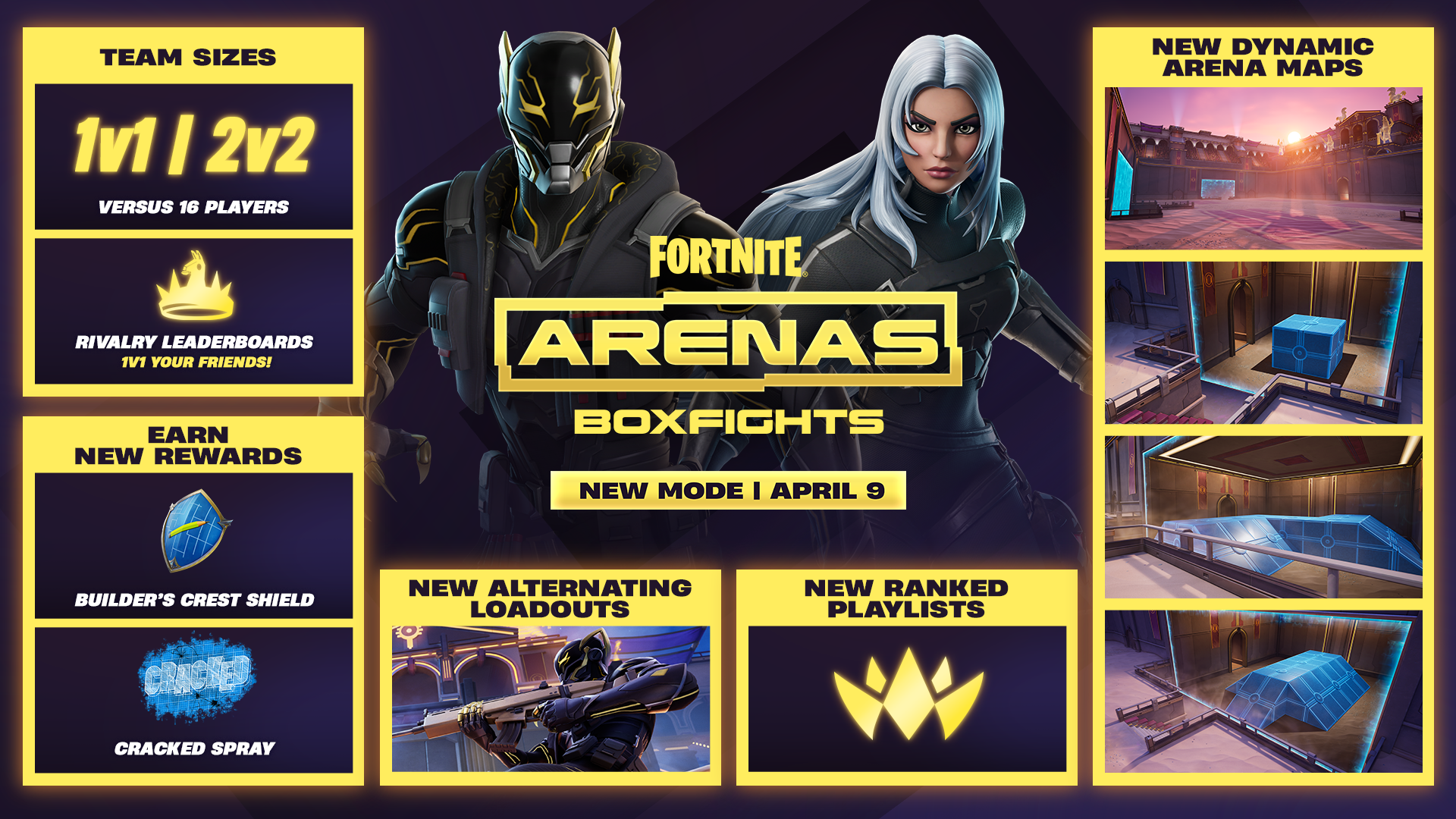 TEAM SIZES

1v1 | 2v2

VERSUS 16 PLAYERS

RIVALRY LEADERBOARDS
1V1 YOUR FRIENDS!

EARN NEW REWARDS

BUILDER'S CREST SHIELD

CRACKED

CRACKED SPRAY

FORTNITE

ARENAS

BOXFIGHTS

NEW MODE | APRIL 9

NEW ALTERNATING LOADOUTS

NEW RANKED PLAYLISTS

NEW DYNAMIC ARENA MAPS