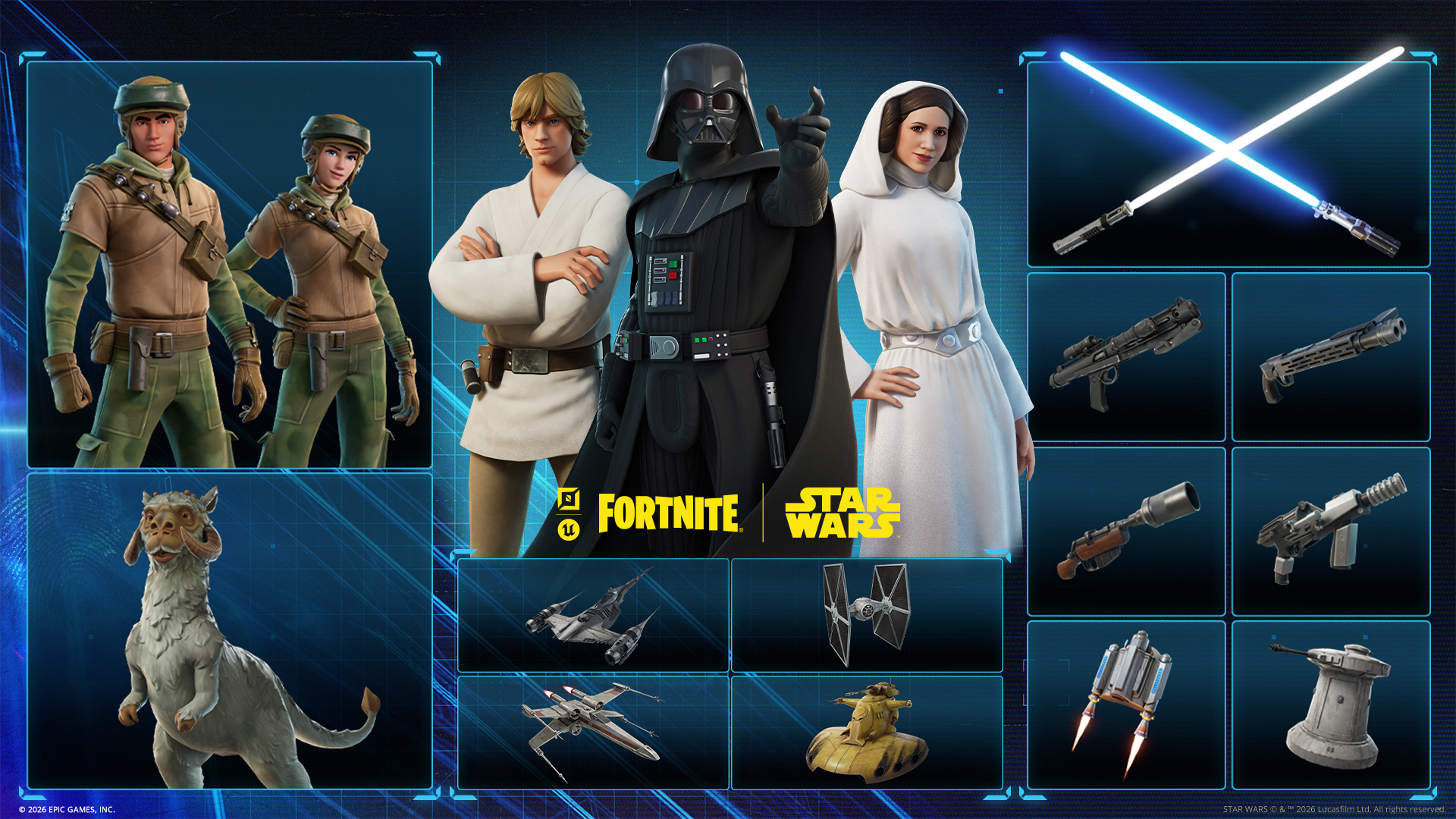 FORTNITE

STAR WARS

© 2026 EPIC GAMES, INC.

STAR WARS © & ™ 2026 Lucasfilm Ltd. All rights reserved.